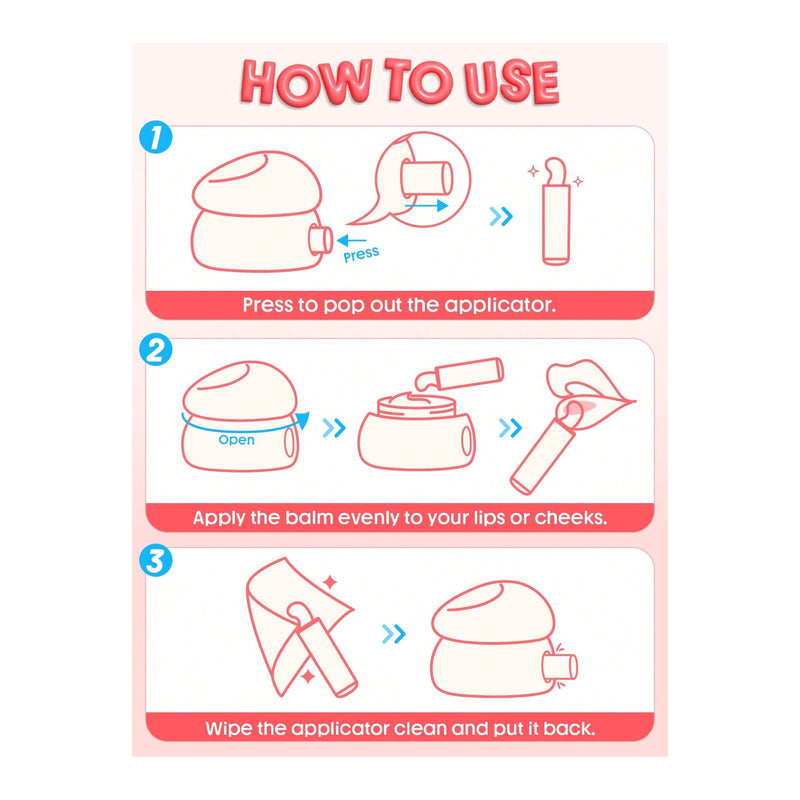 HOW TO USE

1

Press

Press to pop out the applicator.

2

Open

Apply the balm evenly to your lips or cheeks.

3

Wipe the applicator clean and put it back.