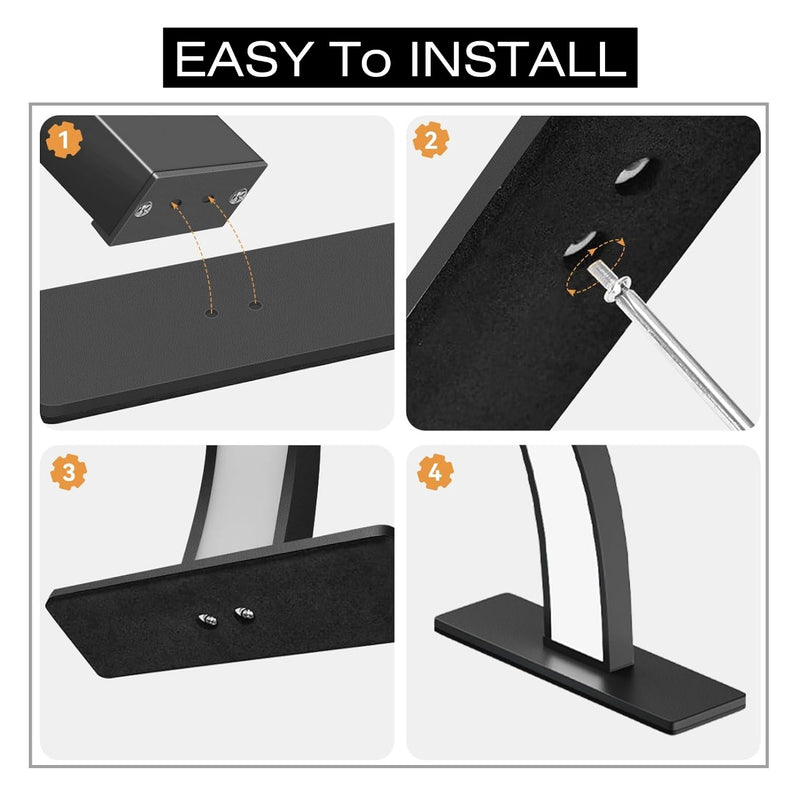 EASY To INSTALL

1

2

3

4