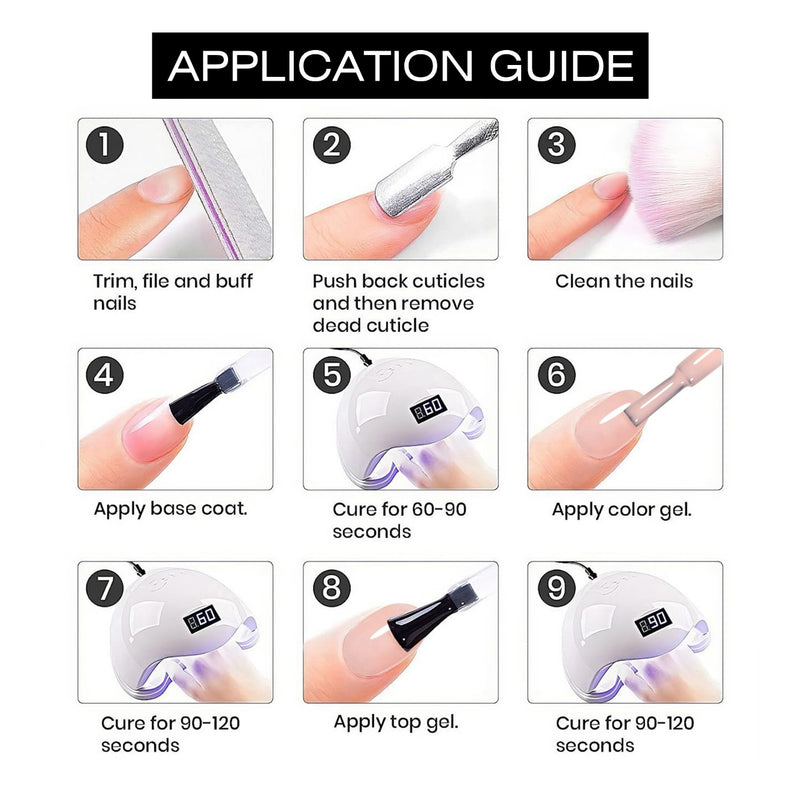 APPLICATION GUIDE

1

Trim, file and buff nails

2

Push back cuticles and then remove dead cuticle

3

Clean the nails

4

Apply base coat.

5

60

Cure for 60-90 seconds

6

Apply color gel.

7

60

Cure for 90-120 seconds

8

Apply top gel.

9

90

Cure for 90-120 seconds